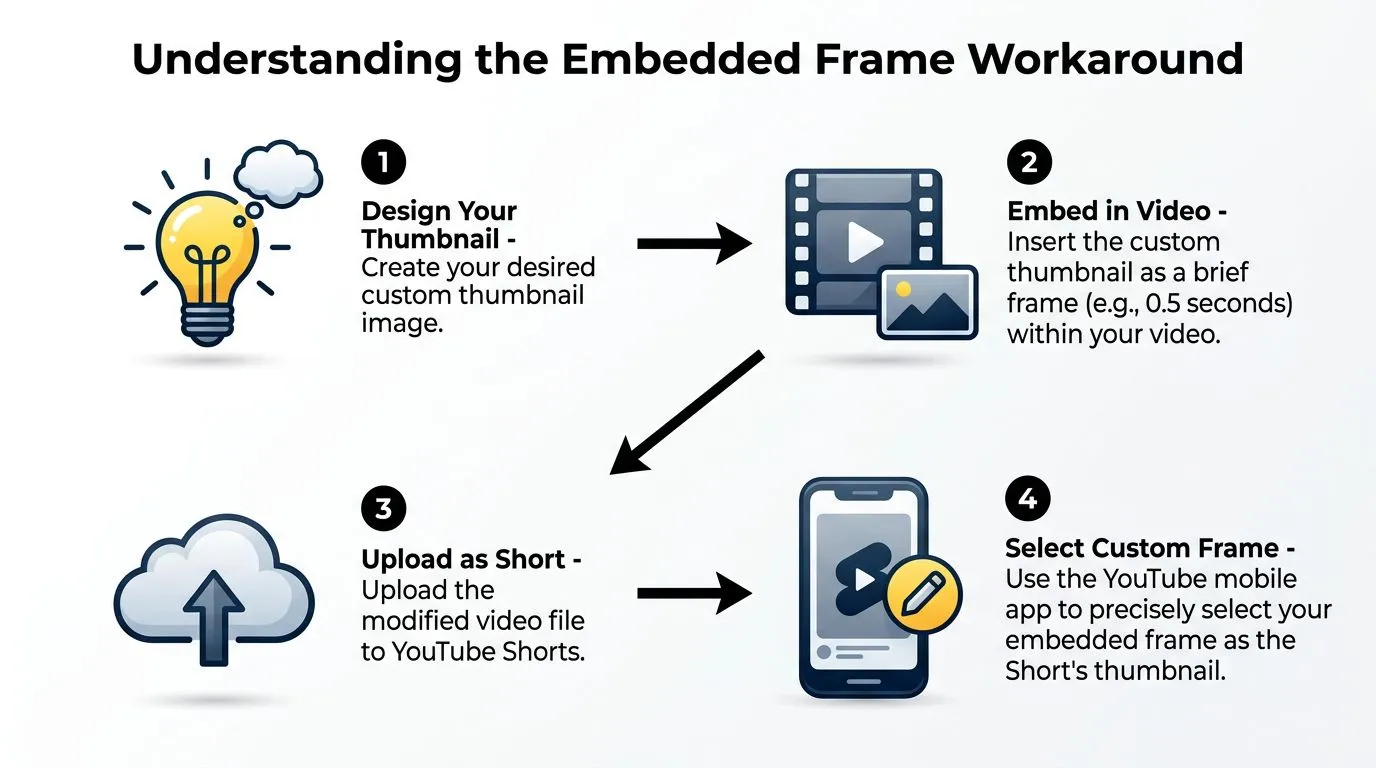 Understanding the Embedded Frame Workaround

1

Design Your Thumbnail - Create your desired custom thumbnail image.

2

Embed in Video - Insert the custom thumbnail as a brief frame (e.g., 0.5 seconds) within your video.

3

Upload as Short - Upload the modified video file to YouTube Shorts.

4

Select Custom Frame - Use the YouTube mobile app to precisely select your embedded frame as the Short's thumbnail.